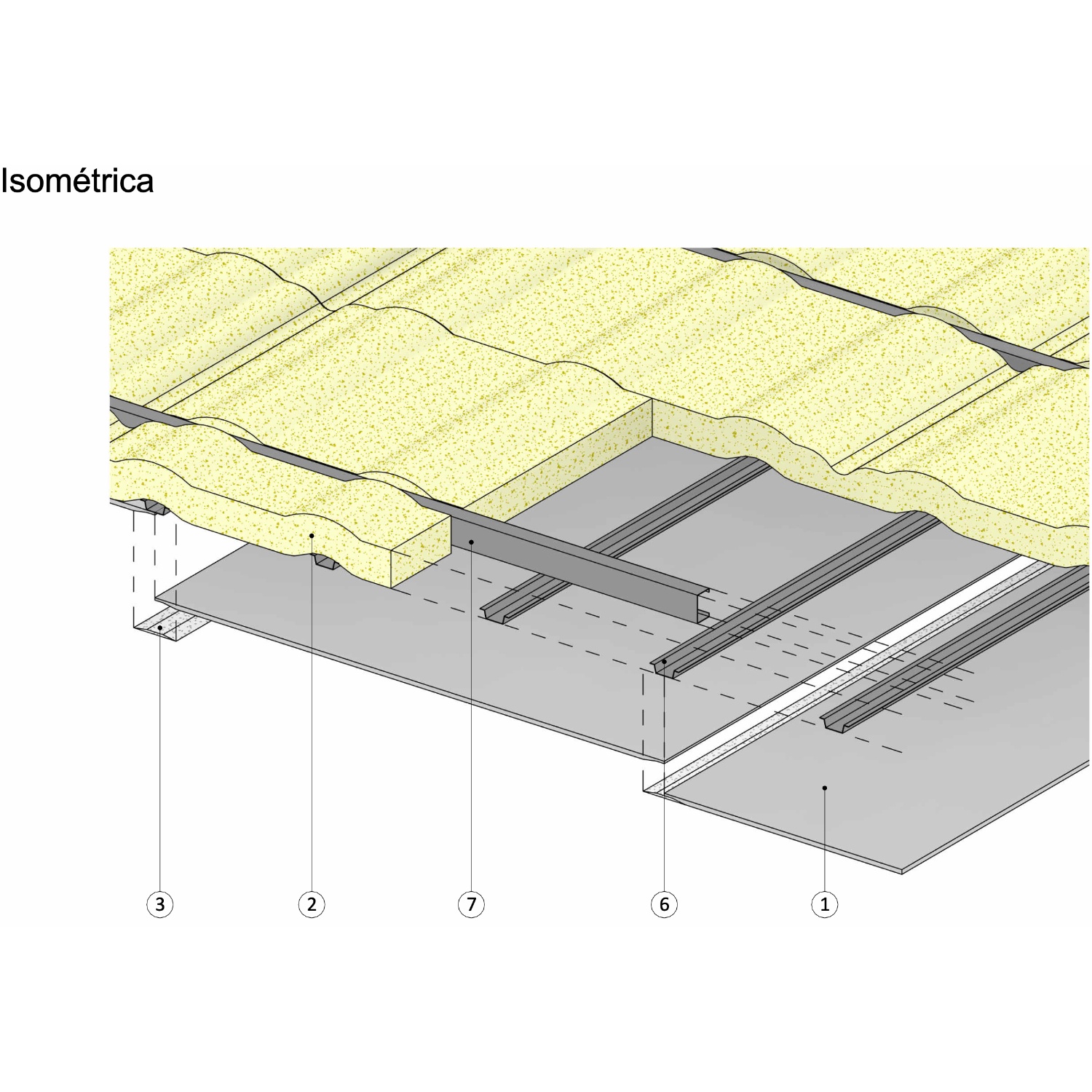 Isométrica

3
2
7
6
1