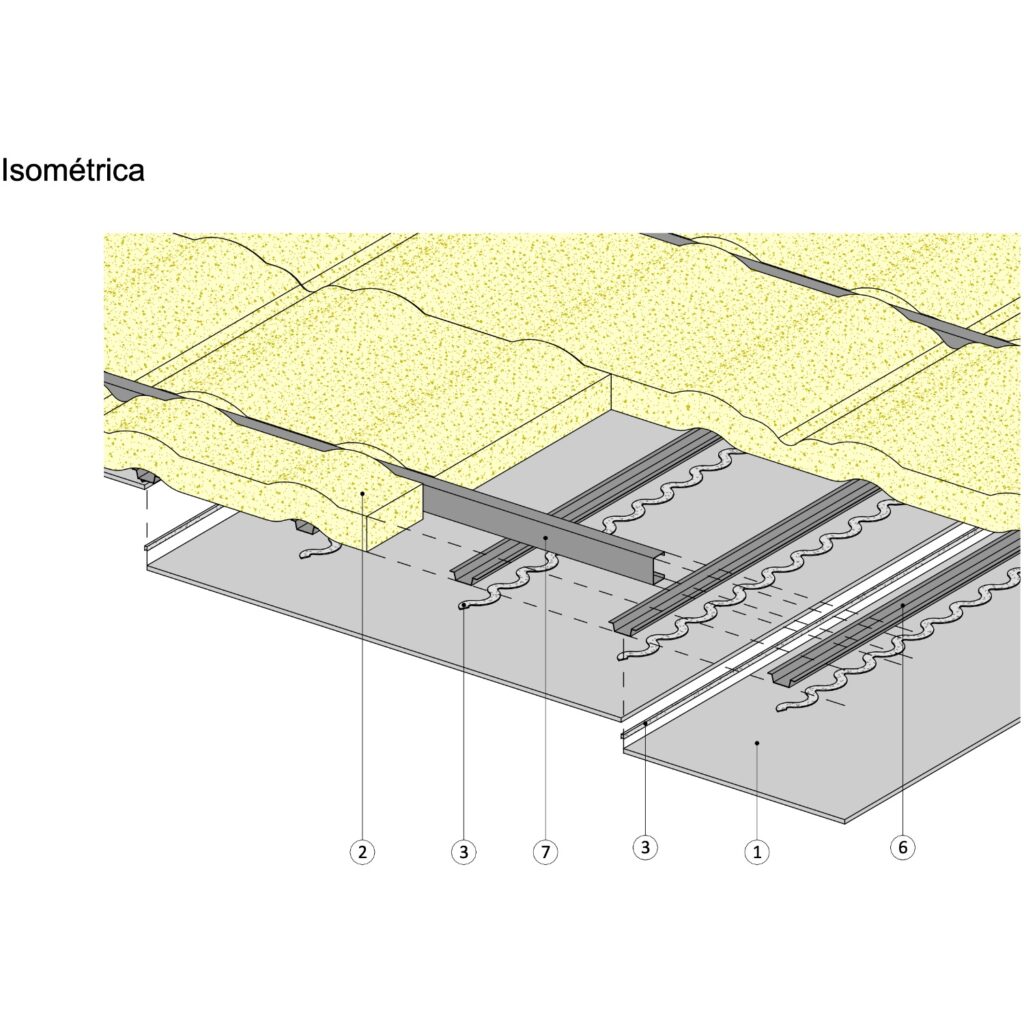 Isométrica

2
3
7
3
1
6