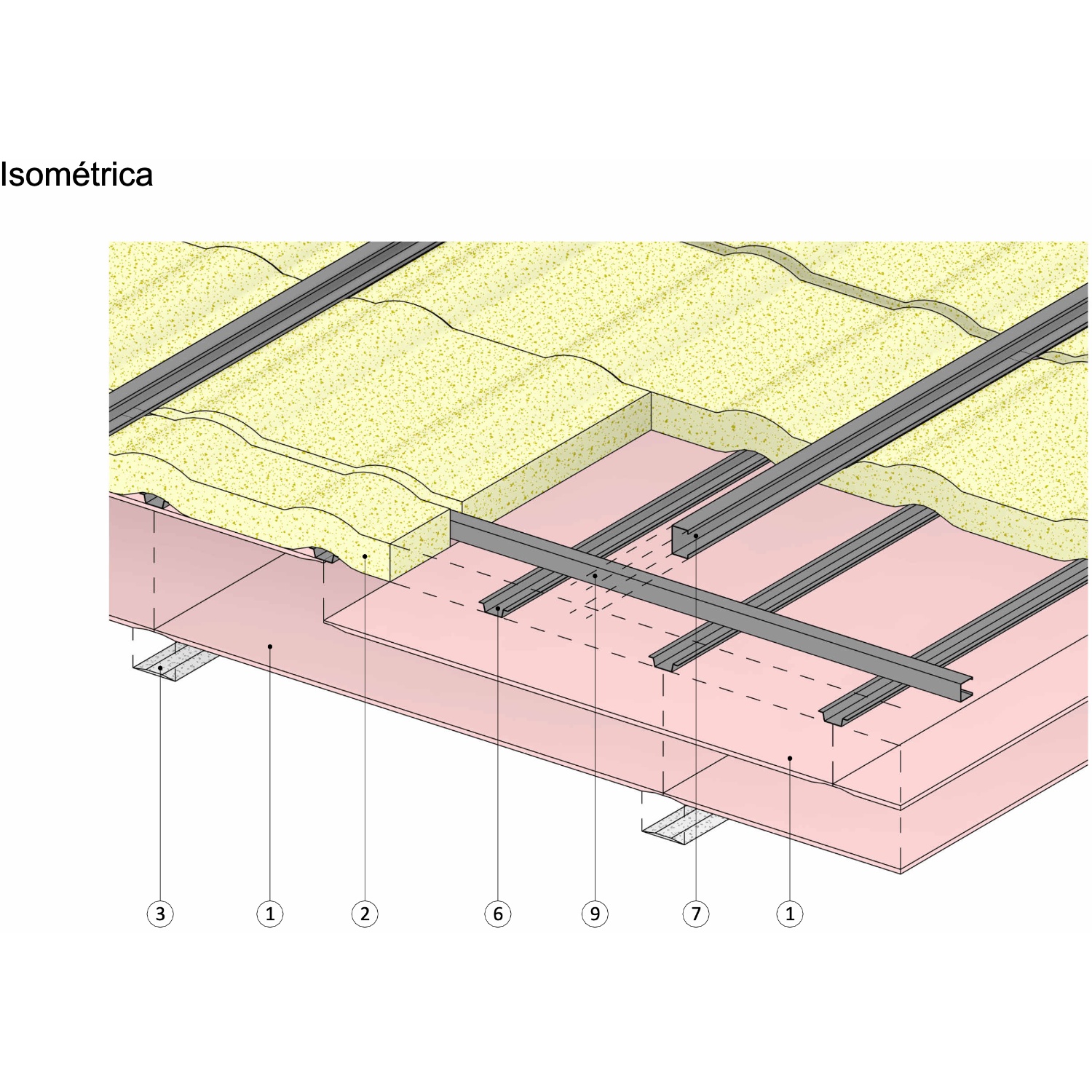 Isométrica

3
1
2
6
9
7
1