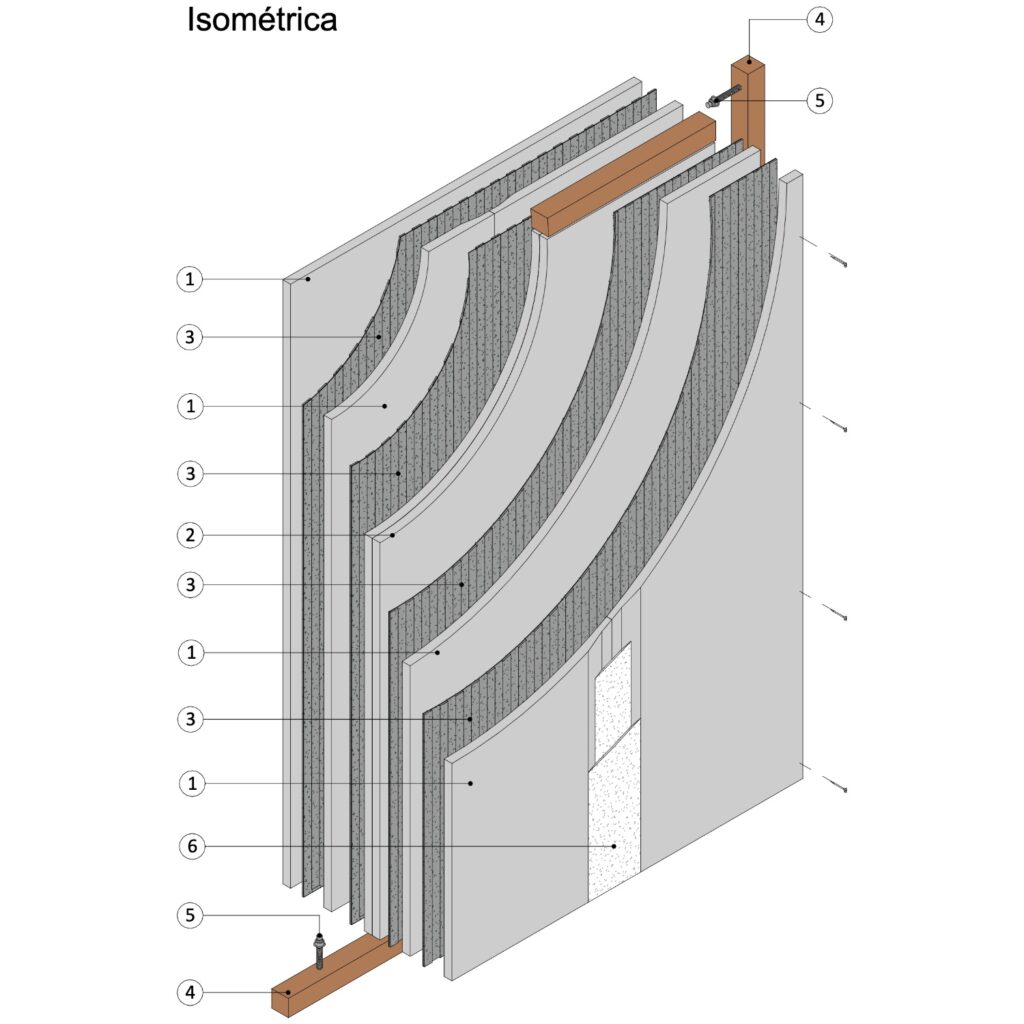 Isométrica

4
5
1
3
1
3
2
3
1
3
1
6
5
4