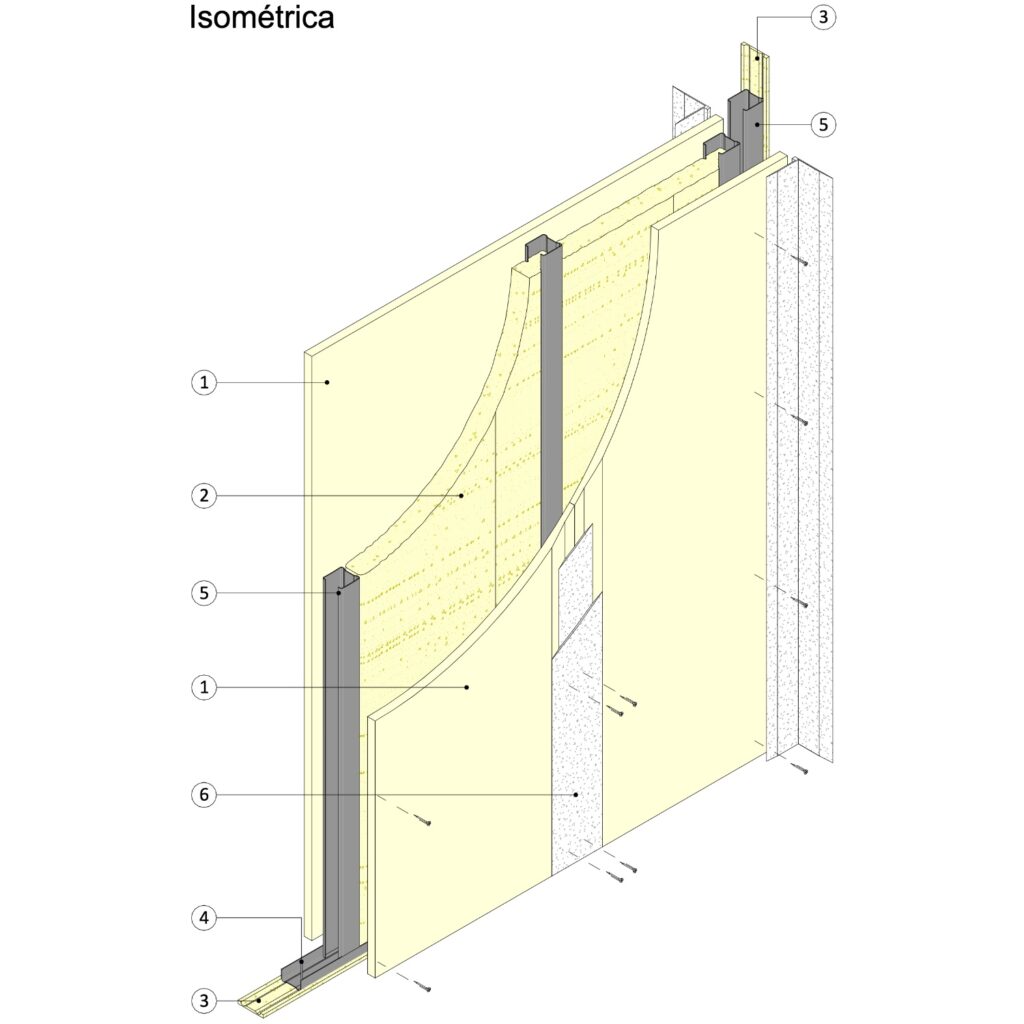 Isométrica

3

5

1

2

5

1

6

4

3