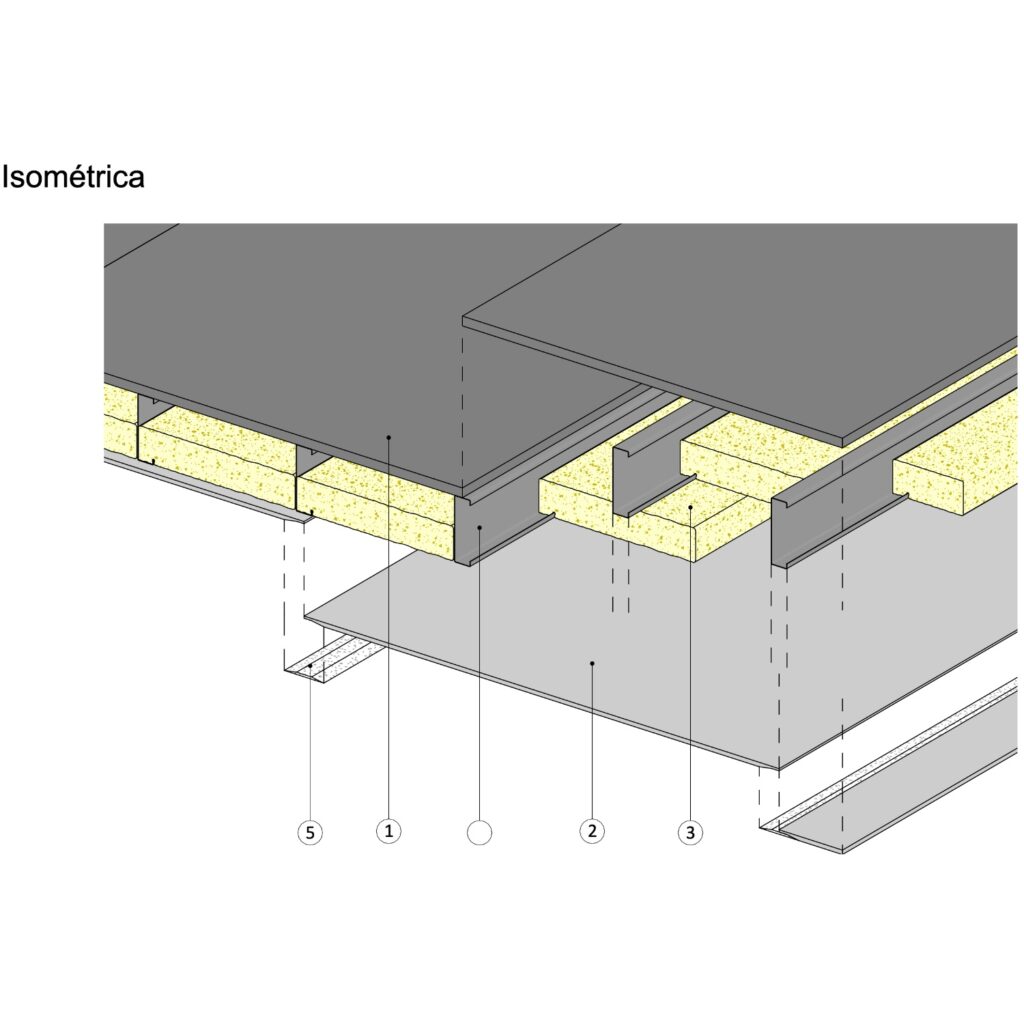 Isométrica

5
1
2
3