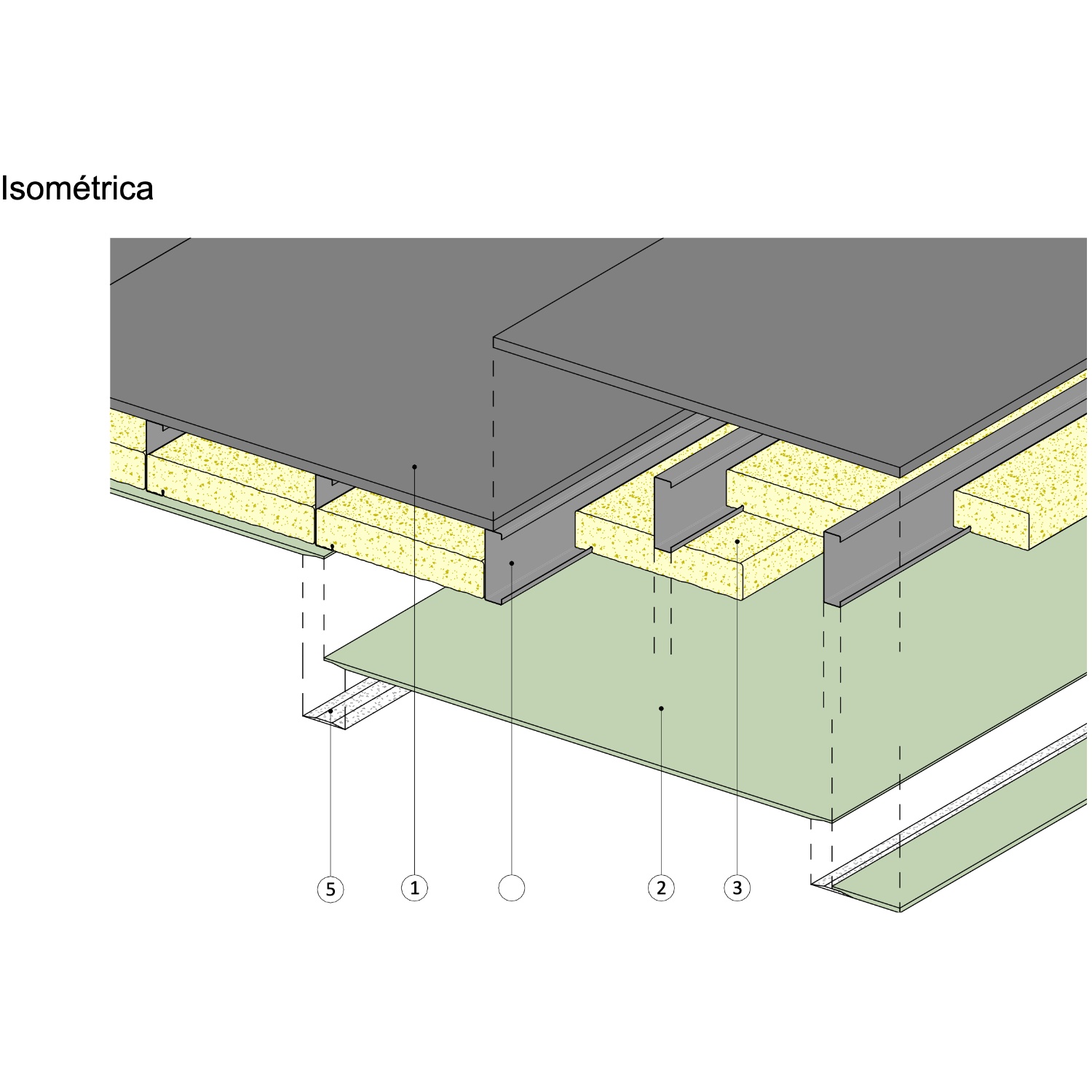 Isométrica

5
1
2
3