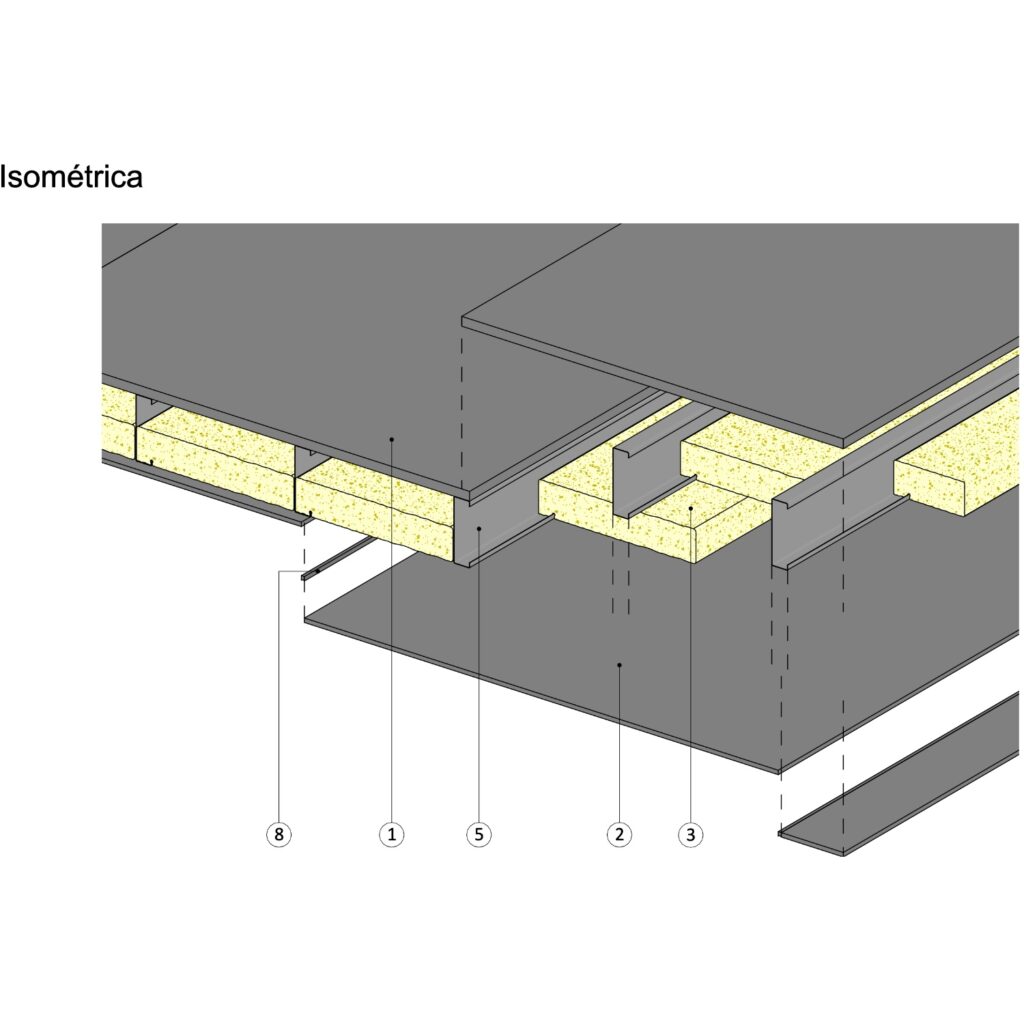 Isométrica

8
1
5
2
3