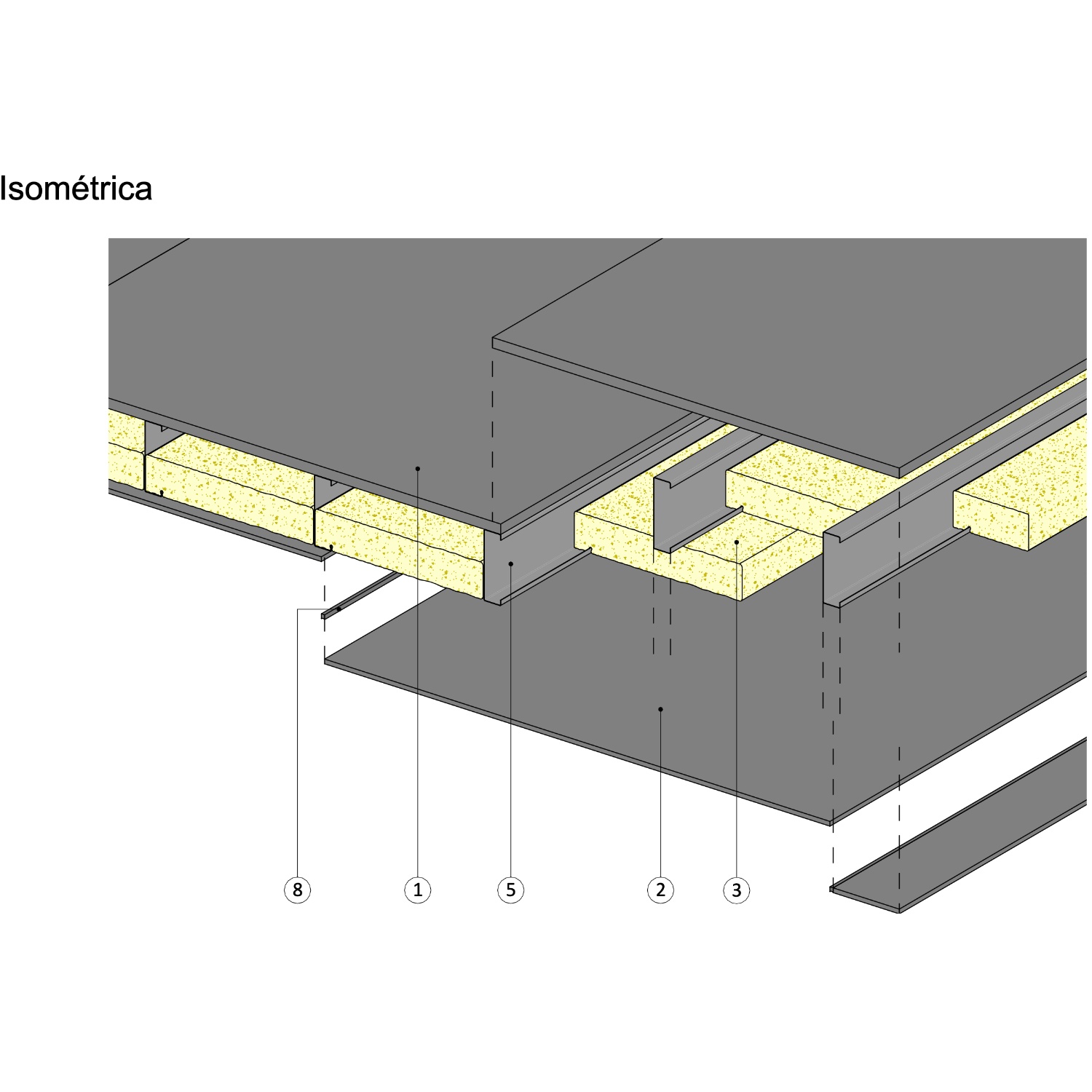 Isométrica

8
1
5
2
3